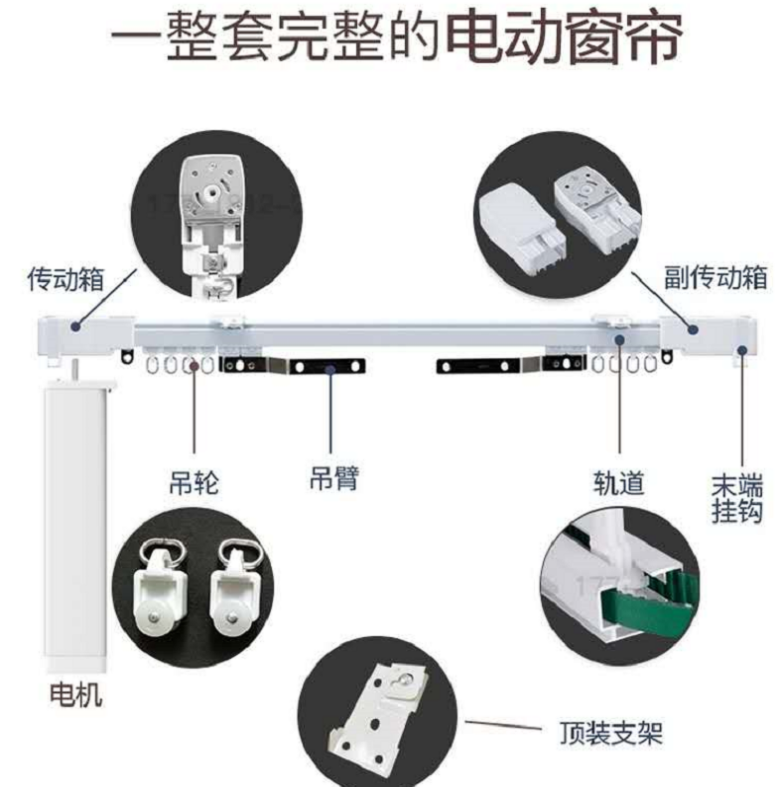 一整套完整的电动窗帘

传动箱

副传动箱

吊轮

吊臂

轨道

末端挂钩

电机

顶装支架